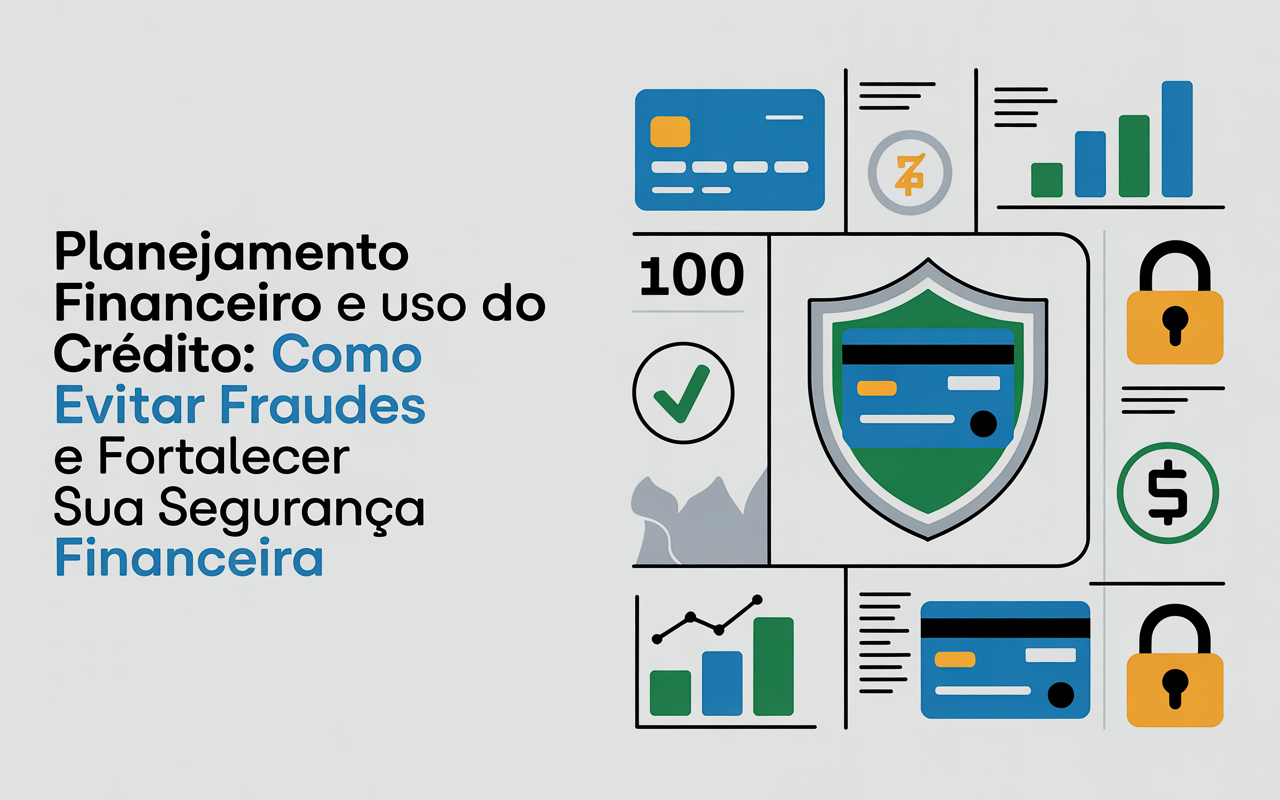 Planejamento Financeiro e uso do Crédito: Como Evitar Fraudes e Fortalecer Sua Segurança Financeira

100

$