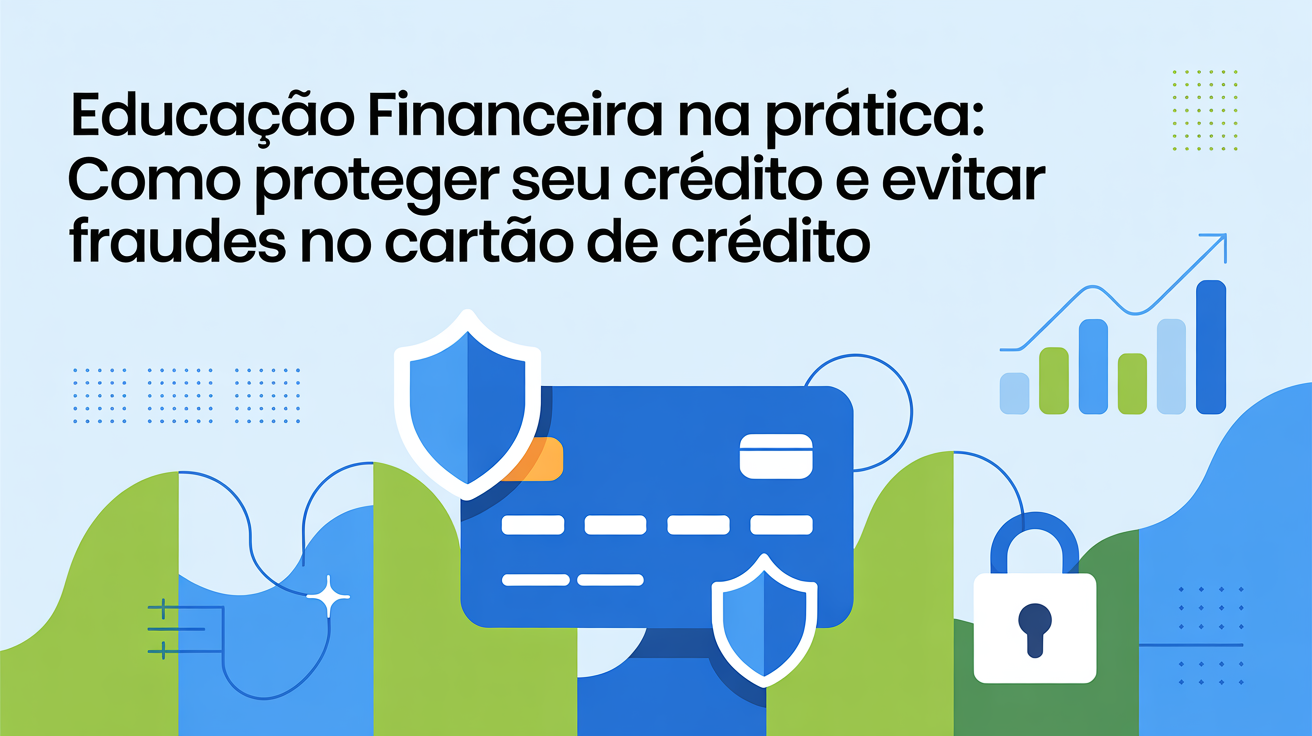 Educação Financeira na prática: Como proteger seu crédito e evitar fraudes no cartão de crédito